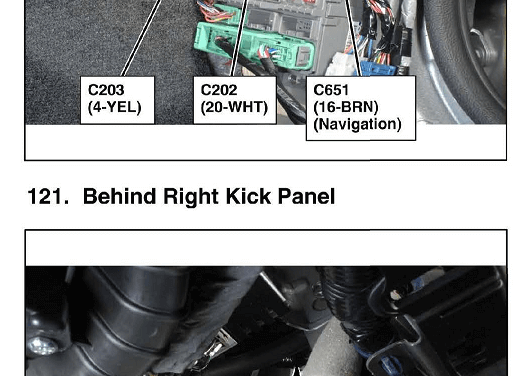 C203
(4-YEL)

C202
(20-WHT)

C651
(16-BRN)
(Navigation)

121. Behind Right Kick Panel