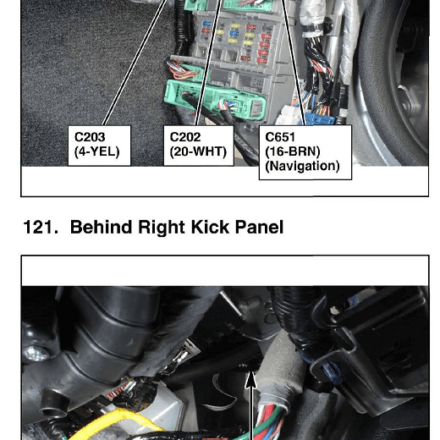 C203
(4-YEL)

C202
(20-WHT)

C651
(16-BRN)
(Navigation)

121. Behind Right Kick Panel