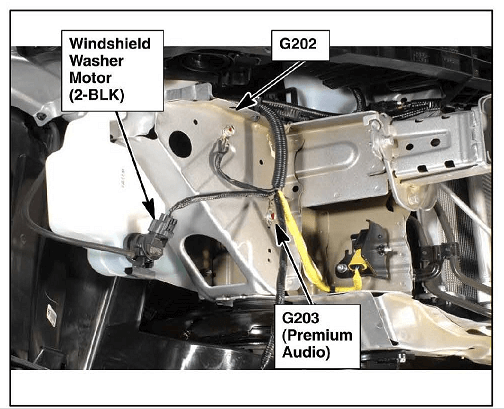 Windshield Washer Motor (2-BLK)

G202

G203 (Premium Audio)