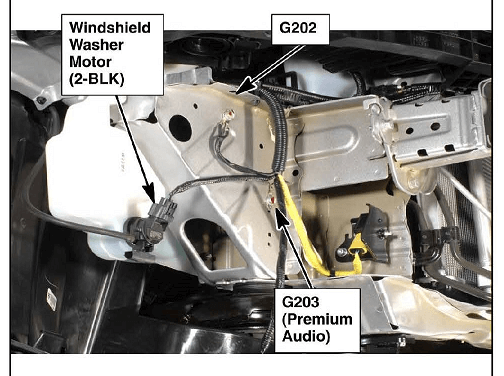 Windshield Washer Motor (2-BLK)

G202

G203 (Premium Audio)