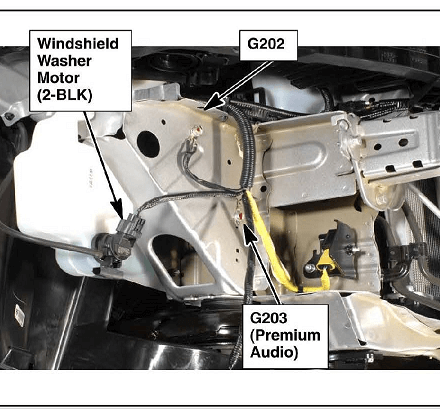 Windshield Washer Motor (2-BLK)

G202

G203 (Premium Audio)