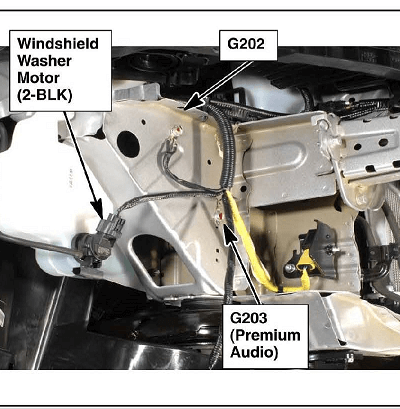 Windshield Washer Motor (2-BLK)

G202

G203 (Premium Audio)