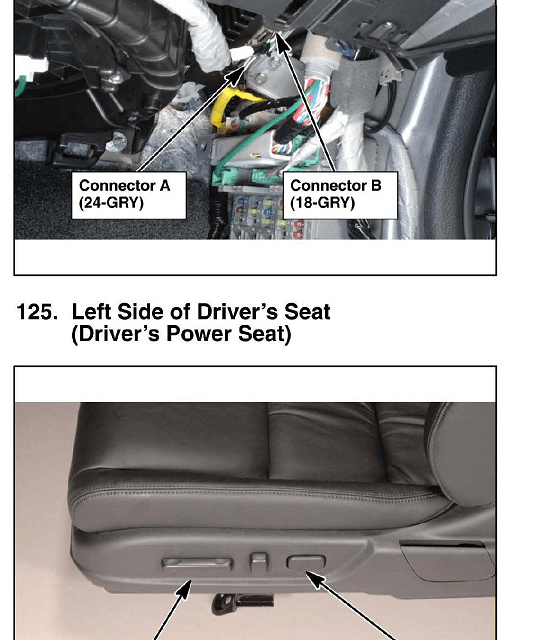 Connector A
(24-GRY)

Connector B
(18-GRY)

125. Left Side of Driver's Seat
(Driver's Power Seat)