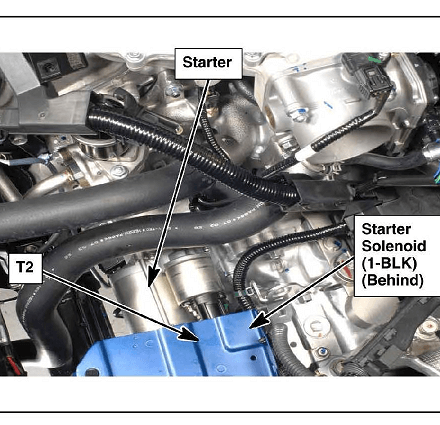 Starter

T2

Starter Solenoid (1-BLK) (Behind)