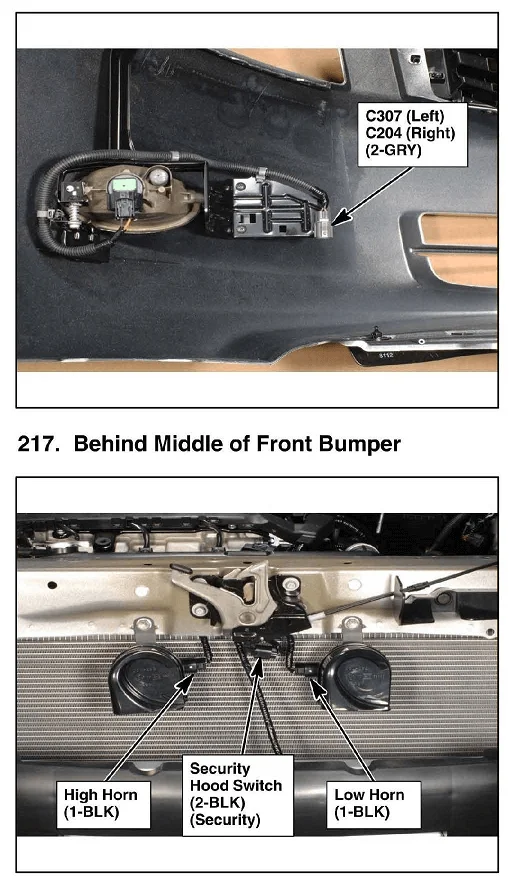 C307 (Left)
C204 (Right)
(2-GRY)

S112

217. Behind Middle of Front Bumper

High Horn
(1-BLK)

Security
Hood Switch
(2-BLK)
(Security)

Low Horn
(1-BLK)