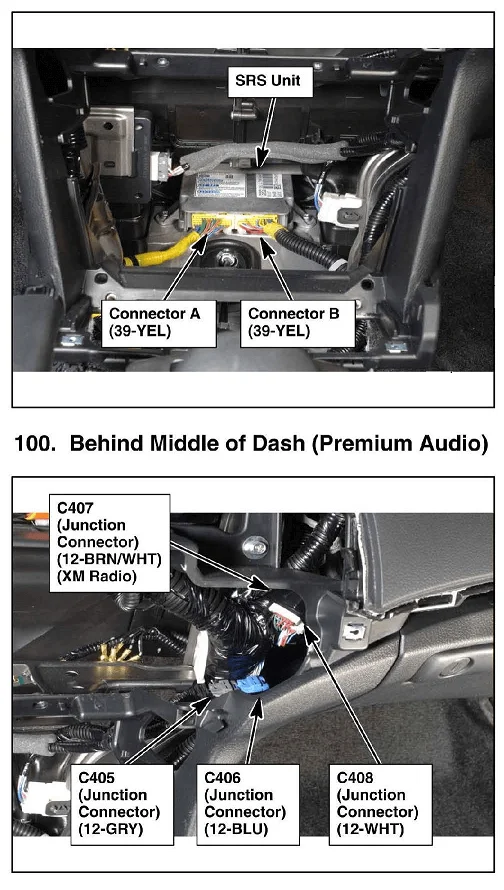 SRS Unit

Connector A (39-YEL)

Connector B (39-YEL)

100. Behind Middle of Dash (Premium Audio)

C407 (Junction Connector) (12-BRN/WHT) (XM Radio)

C405 (Junction Connector) (12-GRY)

C406 (Junction Connector) (12-BLU)

C408 (Junction Connector) (12-WHT)