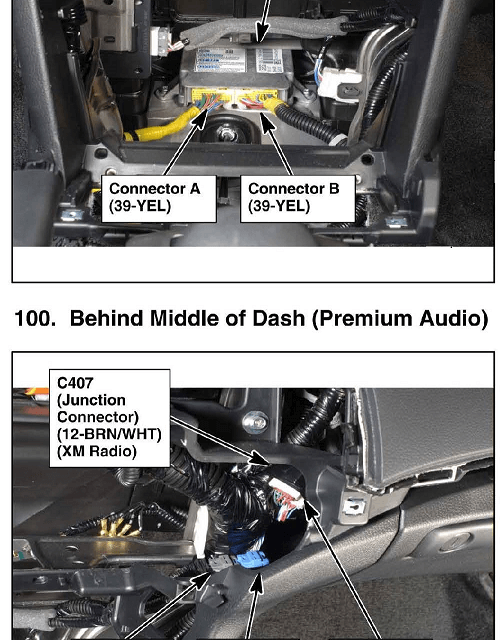 Connector A
(39-YEL)

Connector B
(39-YEL)

100. Behind Middle of Dash (Premium Audio)

C407
(Junction
Connector)
(12-BRN/WHT)
(XM Radio)