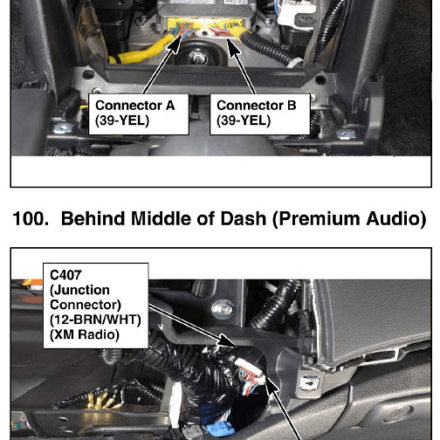 Connector A
(39-YEL)

Connector B
(39-YEL)

100. Behind Middle of Dash (Premium Audio)

C407
(Junction
Connector)
(12-BRN/WHT)
(XM Radio)