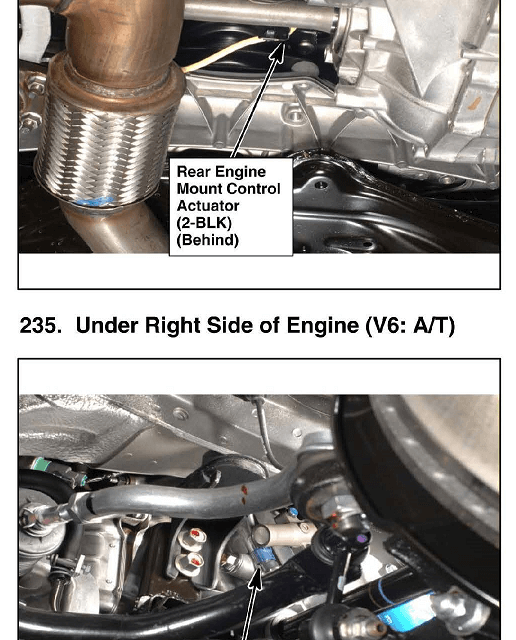 Rear Engine Mount Control Actuator (2-BLK) (Behind)

235. Under Right Side of Engine (V6: A/T)