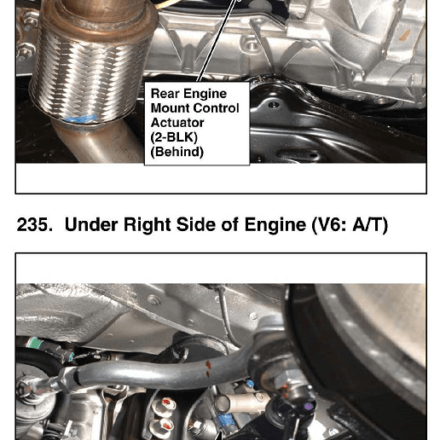 Rear Engine Mount Control Actuator (2-BLK) (Behind)

235. Under Right Side of Engine (V6: A/T)