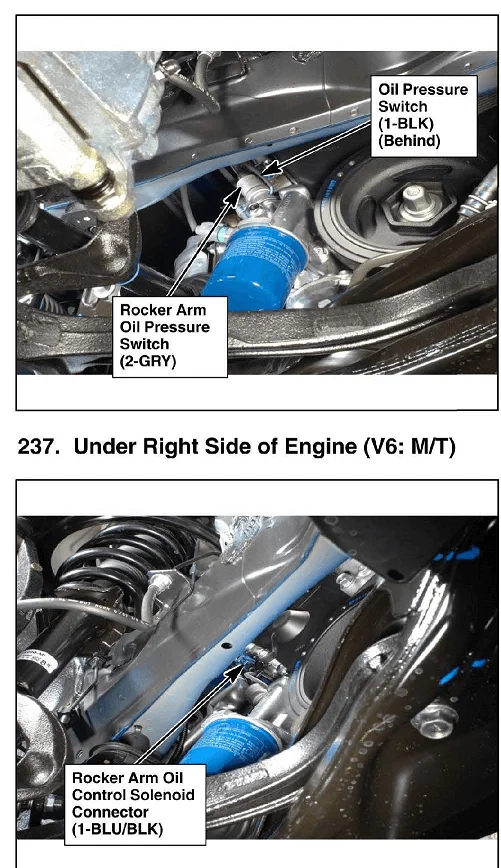 Oil Pressure Switch (1-BLK) (Behind)

Rocker Arm Oil Pressure Switch (2-GRY)

237. Under Right Side of Engine (V6: M/T)

Rocker Arm Oil Control Solenoid Connector (1-BLU/BLK)