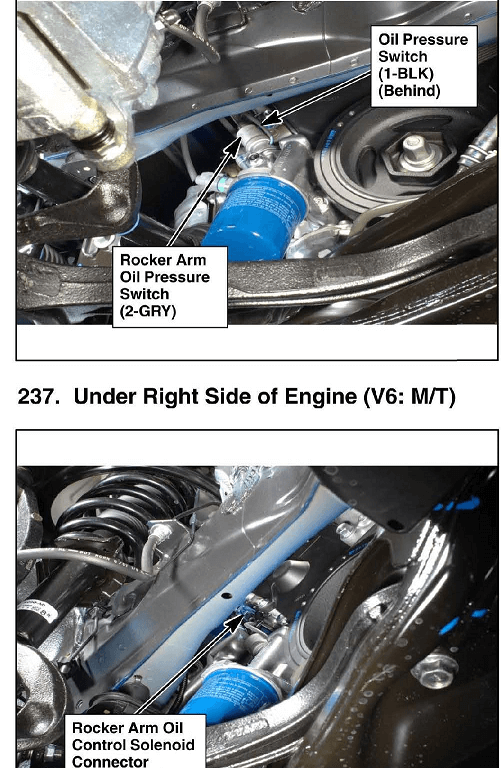 Oil Pressure Switch (1-BLK) (Behind)

Rocker Arm Oil Pressure Switch (2-GRY)

237. Under Right Side of Engine (V6: M/T)

Rocker Arm Oil Control Solenoid Connector