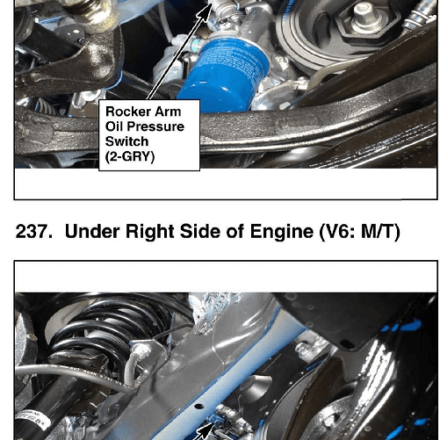 Rocker Arm
Oil Pressure
Switch
(2-GRY)

237. Under Right Side of Engine (V6: M/T)