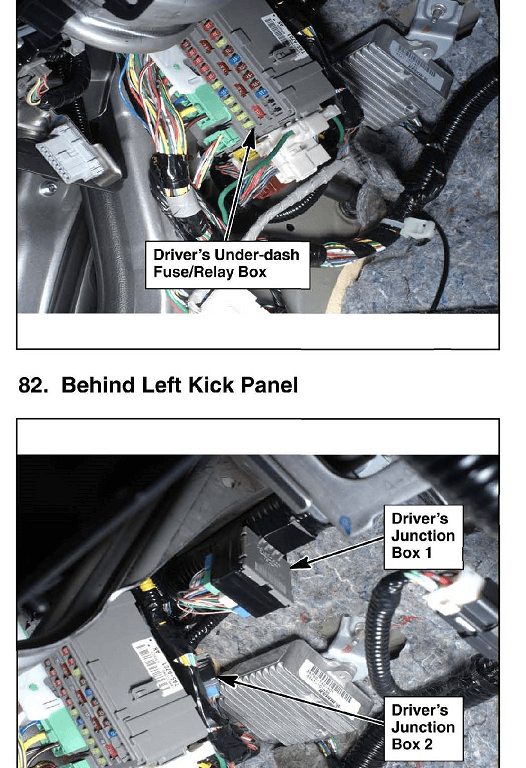 Driver's Under-dash Fuse/Relay Box

82. Behind Left Kick Panel

Driver's Junction Box 1

Driver's Junction Box 2