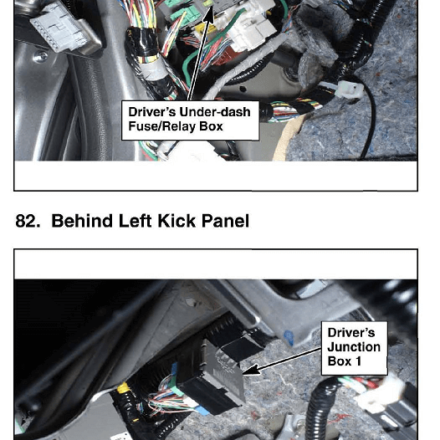 Driver's Under-dash Fuse/Relay Box

82. Behind Left Kick Panel

Driver's Junction Box 1