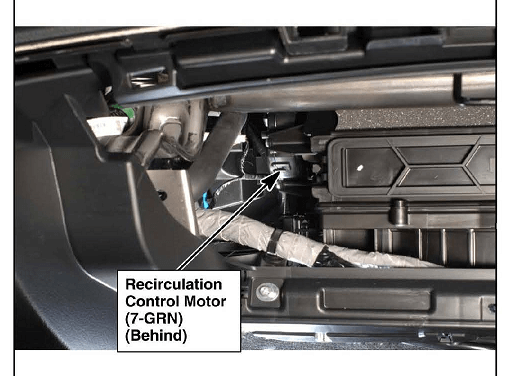 Recirculation Control Motor (7-GRN) (Behind)