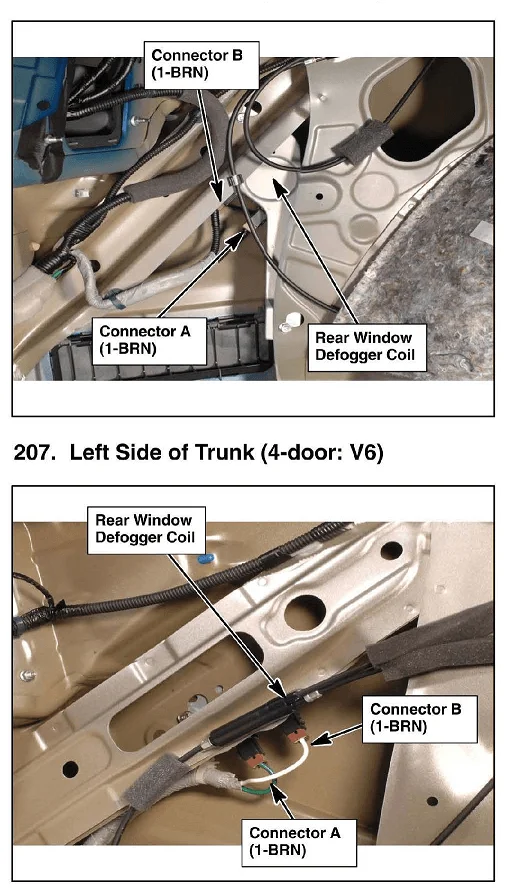 Connector B
(1-BRN)

Connector A
(1-BRN)

Rear Window
Defogger Coil

207. Left Side of Trunk (4-door: V6)

Rear Window
Defogger Coil

Connector B
(1-BRN)

Connector A
(1-BRN)