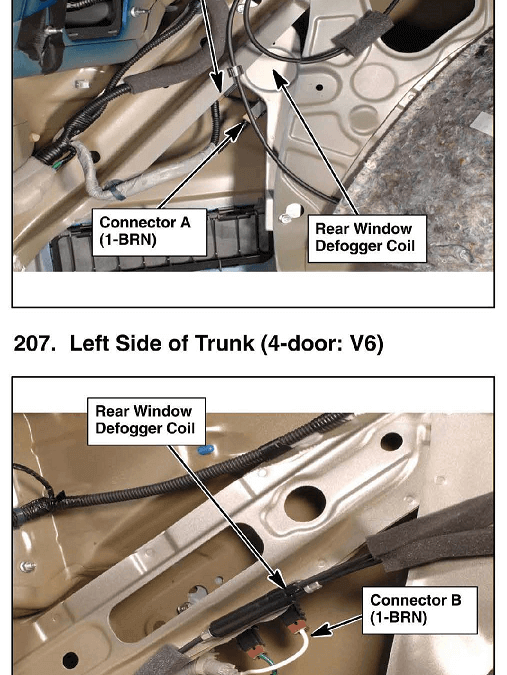 Connector A
(1-BRN)

Rear Window
Defogger Coil

207. Left Side of Trunk (4-door: V6)

Rear Window
Defogger Coil

Connector B
(1-BRN)