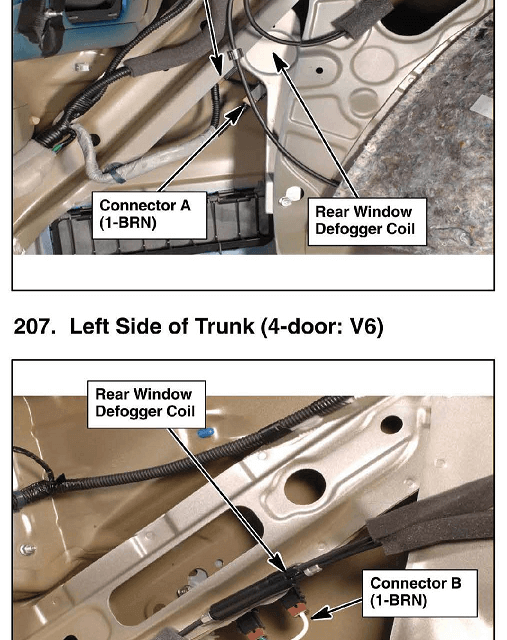 Connector A
(1-BRN)

Rear Window
Defogger Coil

207. Left Side of Trunk (4-door: V6)

Rear Window
Defogger Coil

Connector B
(1-BRN)