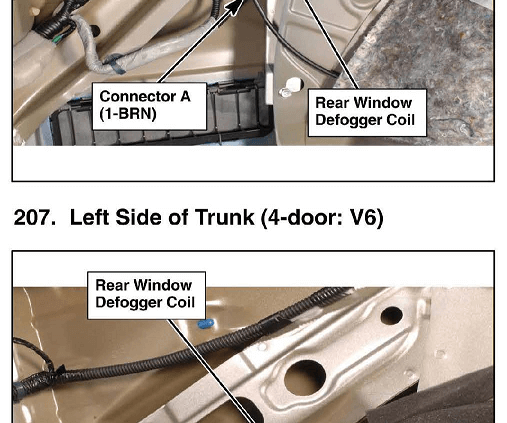 Connector A
(1-BRN)

Rear Window
Defogger Coil

207. Left Side of Trunk (4-door: V6)

Rear Window
Defogger Coil