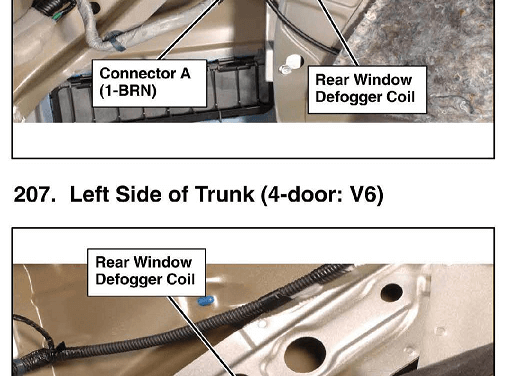 Connector A
(1-BRN)

Rear Window
Defogger Coil

207. Left Side of Trunk (4-door: V6)

Rear Window
Defogger Coil