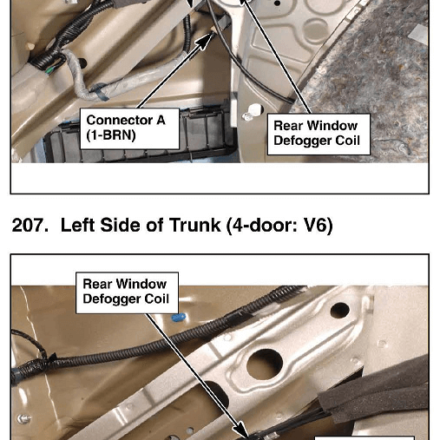 Connector A
(1-BRN)

Rear Window
Defogger Coil

207. Left Side of Trunk (4-door: V6)

Rear Window
Defogger Coil