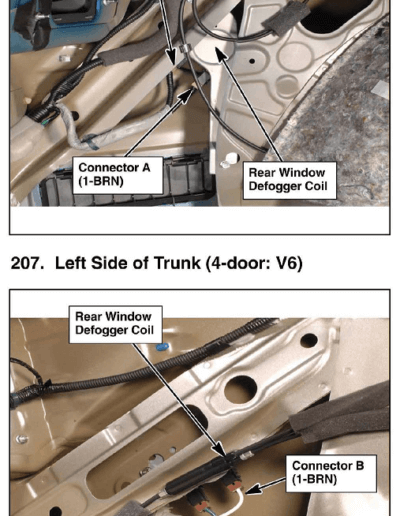 Connector A
(1-BRN)

Rear Window
Defogger Coil

207. Left Side of Trunk (4-door: V6)

Rear Window
Defogger Coil

Connector B
(1-BRN)