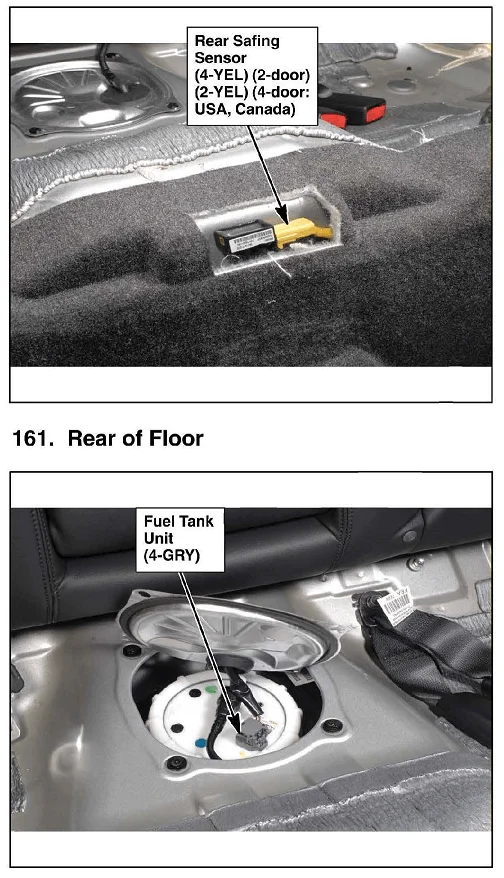 Rear Safing Sensor (4-YEL) (2-door) (2-YEL) (4-door: USA, Canada)

161. Rear of Floor

Fuel Tank Unit (4-GRY)