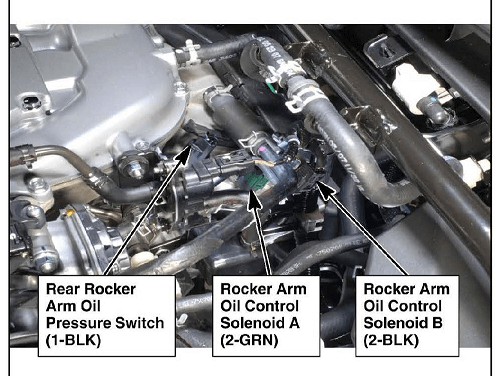 Rear Rocker Arm Oil Pressure Switch (1-BLK)

Rocker Arm Oil Control Solenoid A (2-GRN)

Rocker Arm Oil Control Solenoid B (2-BLK)