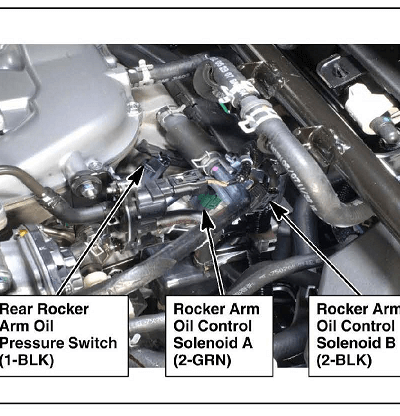 Rear Rocker Arm Oil Pressure Switch (1-BLK)

Rocker Arm Oil Control Solenoid A (2-GRN)

Rocker Arm Oil Control Solenoid B (2-BLK)