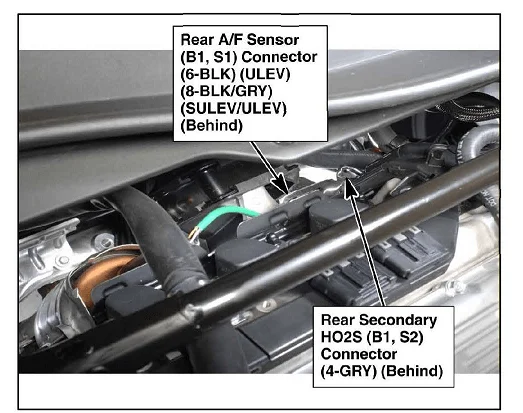 Rear A/F Sensor (B1, S1) Connector (6-BLK) (ULEV) (8-BLK/GRY) (SULEV/ULEV) (Behind)

Rear Secondary HO2S (B1, S2) Connector (4-GRY) (Behind)