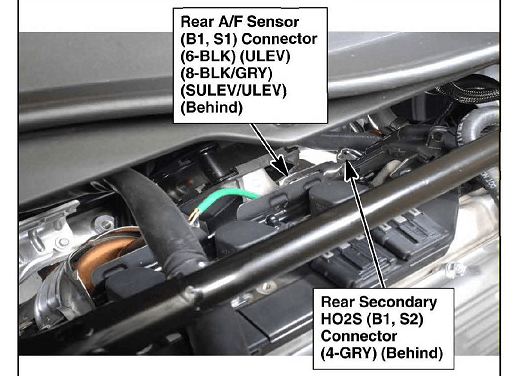 Rear A/F Sensor (B1, S1) Connector (6-BLK) (ULEV) (8-BLK/GRY) (SULEV/ULEV) (Behind)

Rear Secondary HO2S (B1, S2) Connector (4-GRY) (Behind)