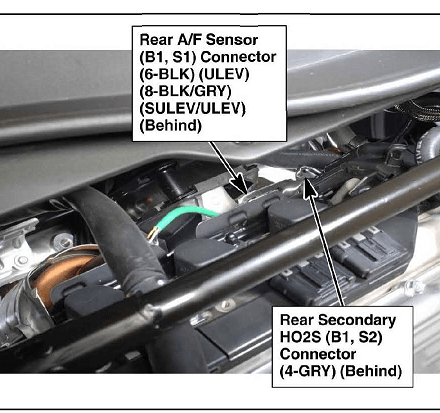 Rear A/F Sensor (B1, S1) Connector (6-BLK) (ULEV) (8-BLK/GRY) (SULEV/ULEV) (Behind)

Rear Secondary HO2S (B1, S2) Connector (4-GRY) (Behind)