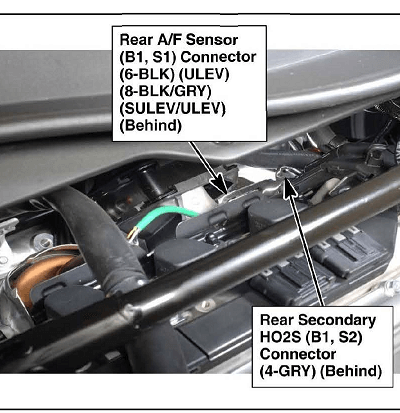 Rear A/F Sensor
(B1, S1) Connector
(6-BLK) (ULEV)
(8-BLK/GRY)
(SULEV/ULEV)
(Behind)

Rear Secondary
HO2S (B1, S2)
Connector
(4-GRY) (Behind)