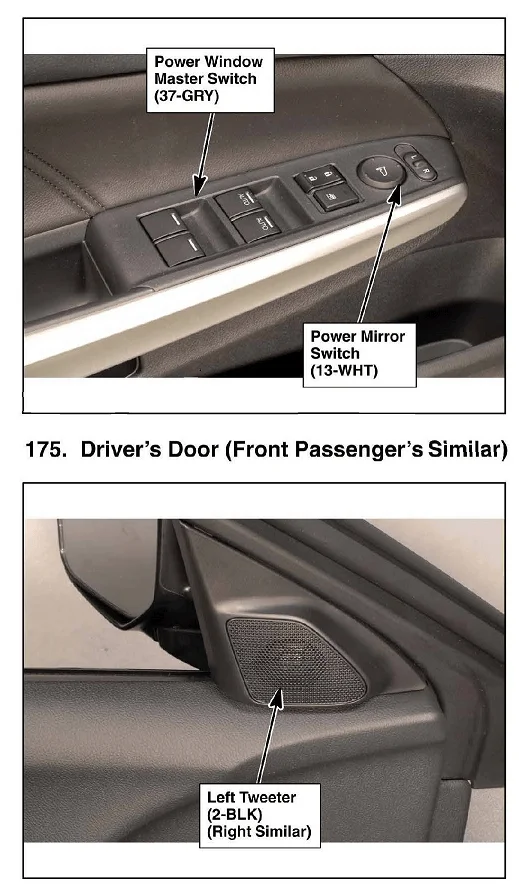 Power Window Master Switch (37-GRY)

AUTO

AUTO

Power Mirror Switch (13-WHT)

175. Driver's Door (Front Passenger's Similar)

Left Tweeter (2-BLK) (Right Similar)