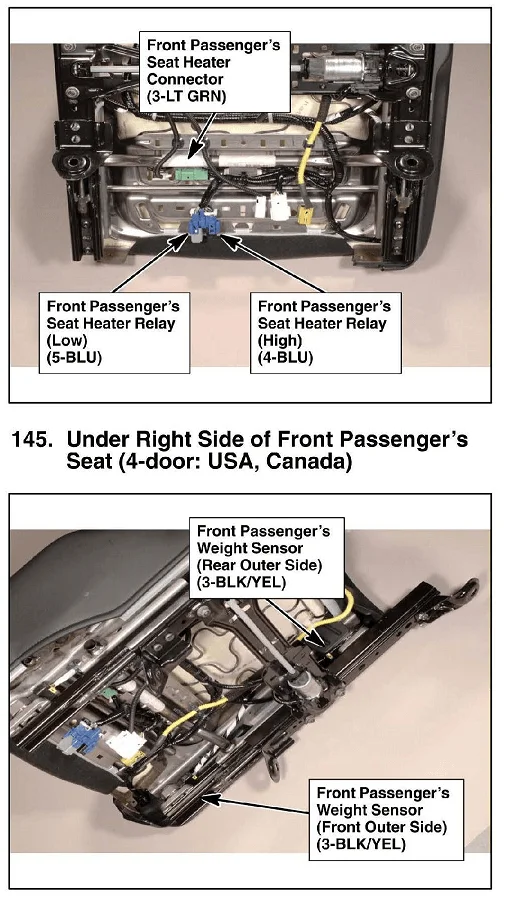 Front Passenger's Seat Heater Connector (3-LT GRN)

Front Passenger's Seat Heater Relay (Low) (5-BLU)

Front Passenger's Seat Heater Relay (High) (4-BLU)

145. Under Right Side of Front Passenger's Seat (4-door: USA, Canada)

Front Passenger's Weight Sensor (Rear Outer Side) (3-BLK/YEL)

Front Passenger's Weight Sensor (Front Outer Side) (3-BLK/YEL)