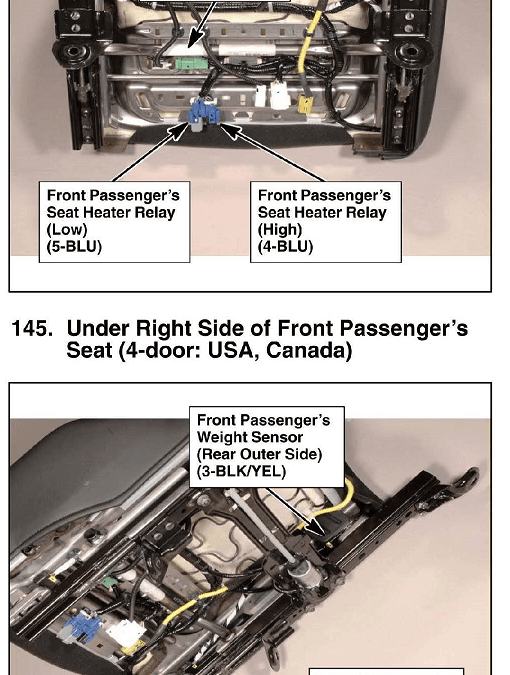 Front Passenger's Seat Heater Relay (Low) (5-BLU)

Front Passenger's Seat Heater Relay (High) (4-BLU)

145. Under Right Side of Front Passenger's Seat (4-door: USA, Canada)

Front Passenger's Weight Sensor (Rear Outer Side) (3-BLK/YEL)