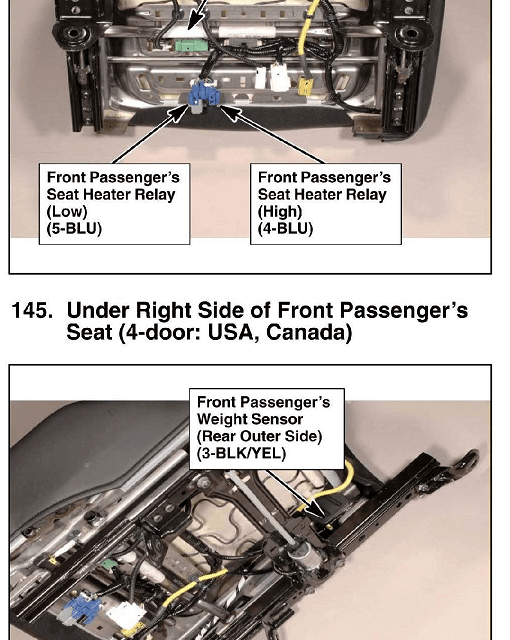 Front Passenger's Seat Heater Relay (Low) (5-BLU)

Front Passenger's Seat Heater Relay (High) (4-BLU)

145. Under Right Side of Front Passenger's Seat (4-door: USA, Canada)

Front Passenger's Weight Sensor (Rear Outer Side) (3-BLK/YEL)