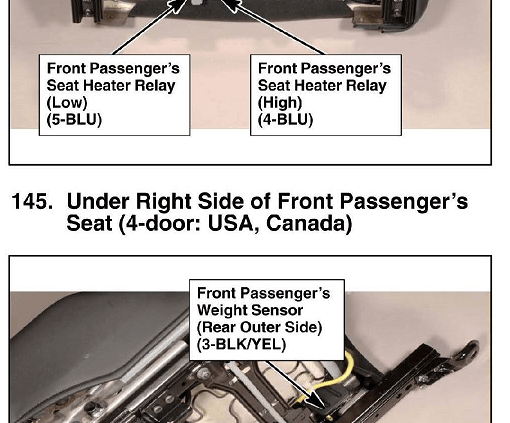 Front Passenger's Seat Heater Relay (Low) (5-BLU)

Front Passenger's Seat Heater Relay (High) (4-BLU)

145. Under Right Side of Front Passenger's Seat (4-door: USA, Canada)

Front Passenger's Weight Sensor (Rear Outer Side) (3-BLK/YEL)