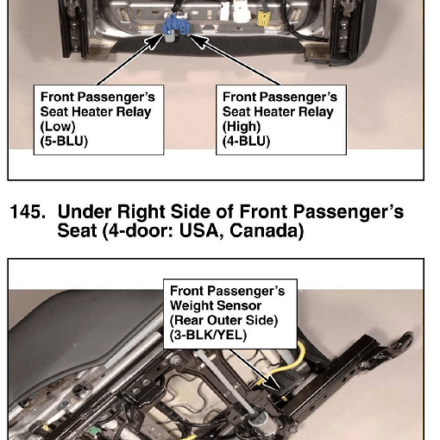 Front Passenger's Seat Heater Relay (Low) (5-BLU)

Front Passenger's Seat Heater Relay (High) (4-BLU)

145. Under Right Side of Front Passenger's Seat (4-door: USA, Canada)

Front Passenger's Weight Sensor (Rear Outer Side) (3-BLK/YEL)