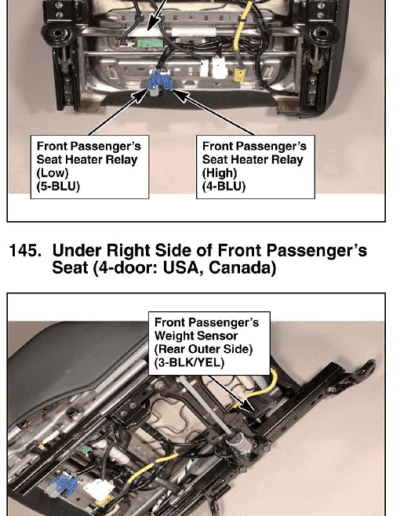 Front Passenger's Seat Heater Relay (Low) (5-BLU)

Front Passenger's Seat Heater Relay (High) (4-BLU)

145. Under Right Side of Front Passenger's Seat (4-door: USA, Canada)

Front Passenger's Weight Sensor (Rear Outer Side) (3-BLK/YEL)