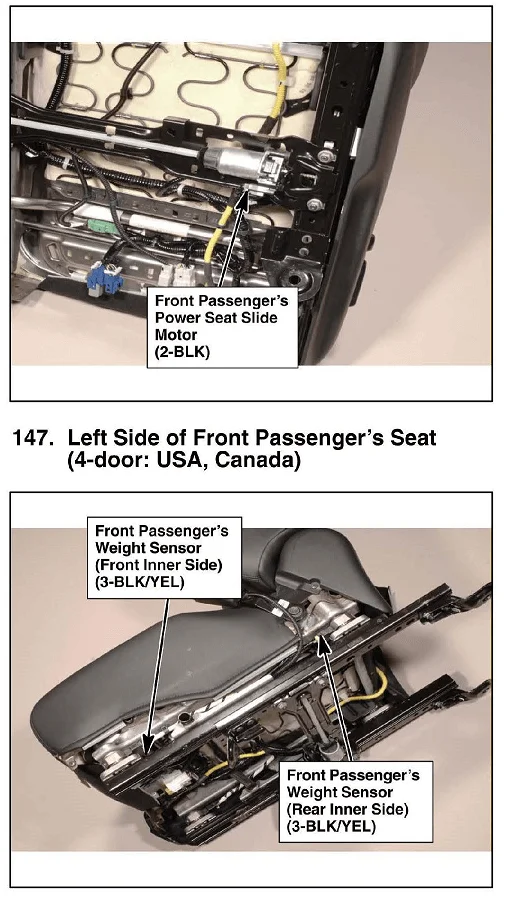 Front Passenger's Power Seat Slide Motor (2-BLK)

147. Left Side of Front Passenger's Seat (4-door: USA, Canada)

Front Passenger's Weight Sensor (Front Inner Side) (3-BLK/YEL)

Front Passenger's Weight Sensor (Rear Inner Side) (3-BLK/YEL)