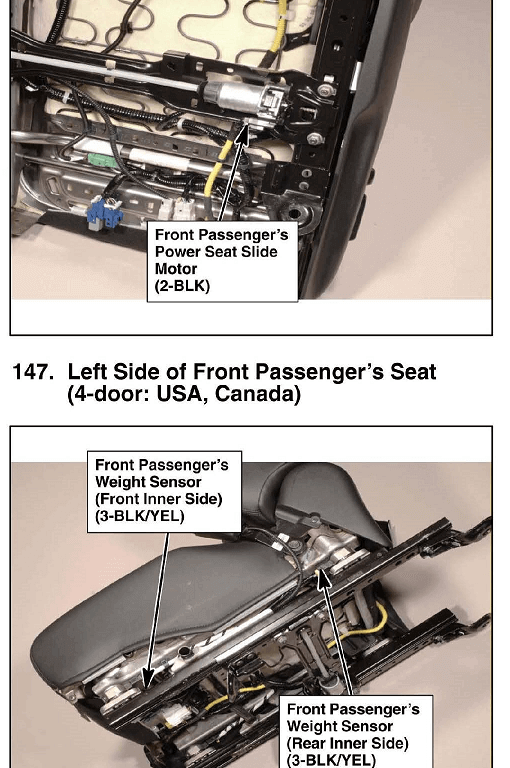 Front Passenger's Power Seat Slide Motor (2-BLK)

147. Left Side of Front Passenger's Seat (4-door: USA, Canada)

Front Passenger's Weight Sensor (Front Inner Side) (3-BLK/YEL)

Front Passenger's Weight Sensor (Rear Inner Side) (3-BLK/YEL)