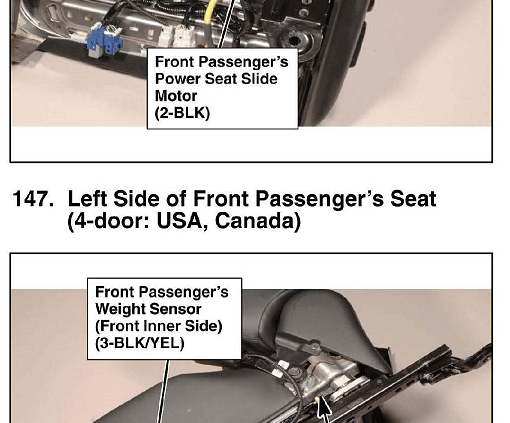 Front Passenger's Power Seat Slide Motor (2-BLK)

147. Left Side of Front Passenger's Seat (4-door: USA, Canada)

Front Passenger's Weight Sensor (Front Inner Side) (3-BLK/YEL)