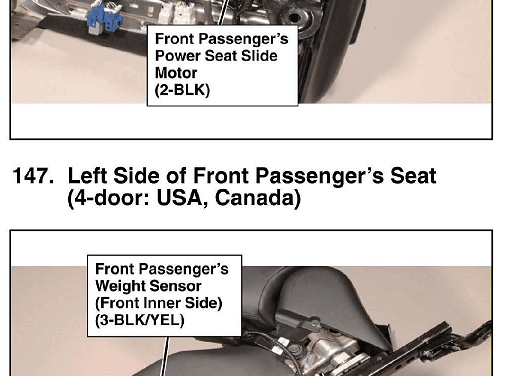 Front Passenger's Power Seat Slide Motor (2-BLK)

147. Left Side of Front Passenger's Seat (4-door: USA, Canada)

Front Passenger's Weight Sensor (Front Inner Side) (3-BLK/YEL)