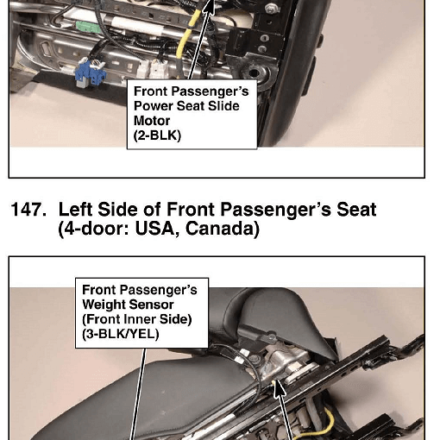 Front Passenger's Power Seat Slide Motor (2-BLK)

147. Left Side of Front Passenger's Seat (4-door: USA, Canada)

Front Passenger's Weight Sensor (Front Inner Side) (3-BLK/YEL)