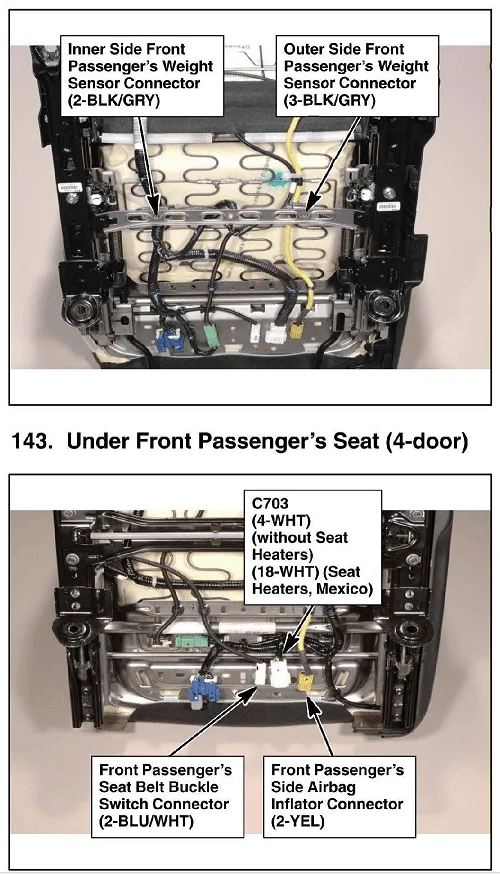 Inner Side Front Passenger's Weight Sensor Connector (2-BLK/GRY)

Outer Side Front Passenger's Weight Sensor Connector (3-BLK/GRY)

143. Under Front Passenger's Seat (4-door)

C703 (4-WHT) (without Seat Heaters) (18-WHT) (Seat Heaters, Mexico)

Front Passenger's Seat Belt Buckle Switch Connector (2-BLU/WHT)

Front Passenger's Side Airbag Inflator Connector (2-YEL)