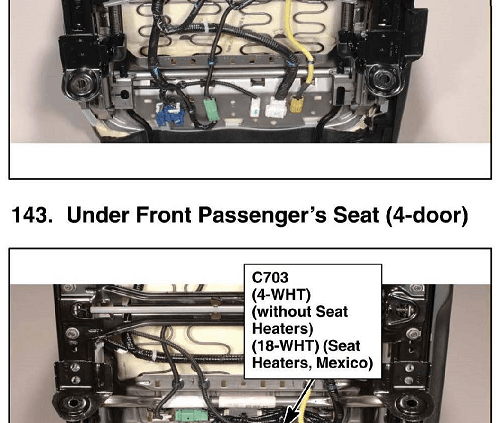 143. Under Front Passenger's Seat (4-door)

C703
(4-WHT)
(without Seat Heaters)
(18-WHT) (Seat Heaters, Mexico)