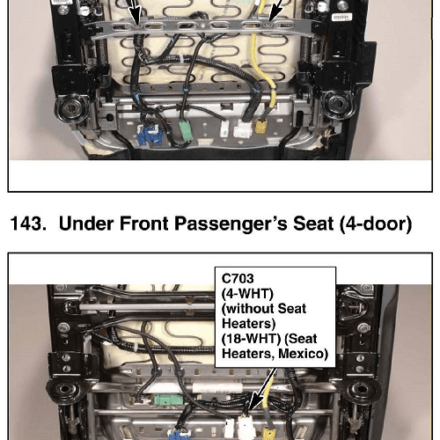 143. Under Front Passenger's Seat (4-door)

C703
(4-WHT)
(without Seat Heaters)
(18-WHT) (Seat Heaters, Mexico)