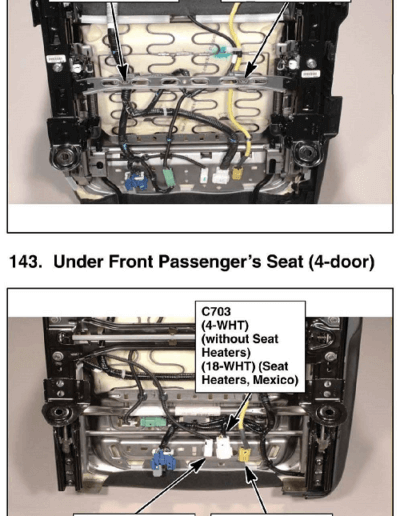 143. Under Front Passenger's Seat (4-door)

C703
(4-WHT)
(without Seat Heaters)
(18-WHT) (Seat Heaters, Mexico)